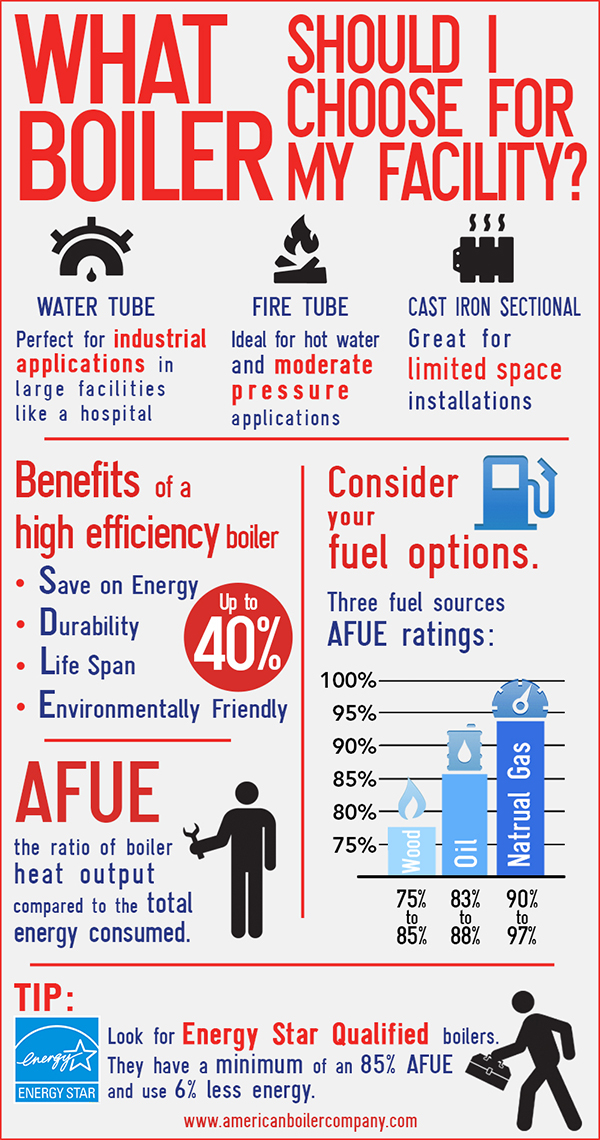 WHAT BOILER SHOULD I CHOOSE FOR MY FACILITY?

WATER TUBE
Perfect for industrial applications in large facilities like a hospital

FIRE TUBE
Ideal for hot water and moderate pressure applications

CAST IRON SECTIONAL
Great for limited space installations

Benefits of a high efficiency boiler
• Save on Energy
• Durability
• Life Span
• Environmentally Friendly

Up to 40%

AFUE
the ratio of boiler heat output compared to the total energy consumed.

Consider your fuel options.

Three fuel sources AFUE ratings:

100%
95%
90%
85%
80%
75%

Wood
Oil
Natrual Gas

75% to 85%
83% to 88%
90% to 97%

TIP:

energy
ENERGY STAR

Look for Energy Star Qualified boilers. They have a minimum of an 85% AFUE and use 6% less energy.

www.americanboilercompany.com